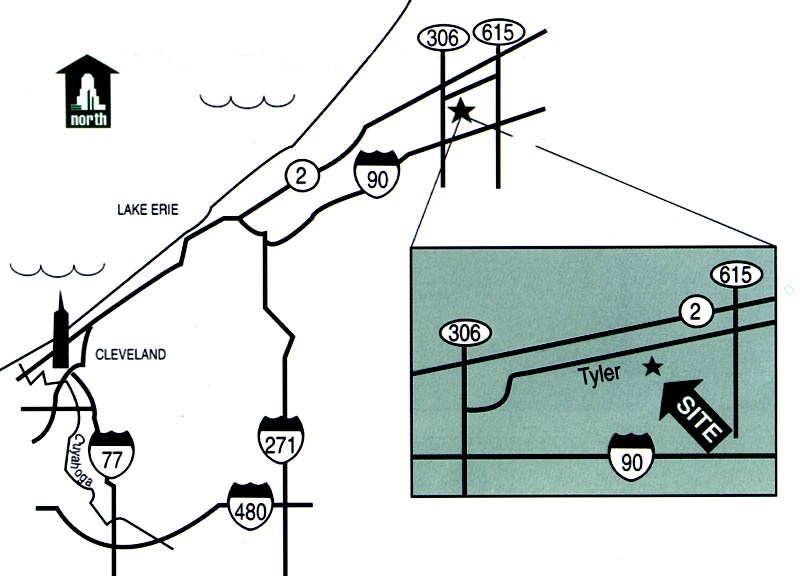 north

306
615

2
90

LAKE ERIE

CLEVELAND

Cuyahoga

77
271
480

615
2
306
Tyler
SITE
90