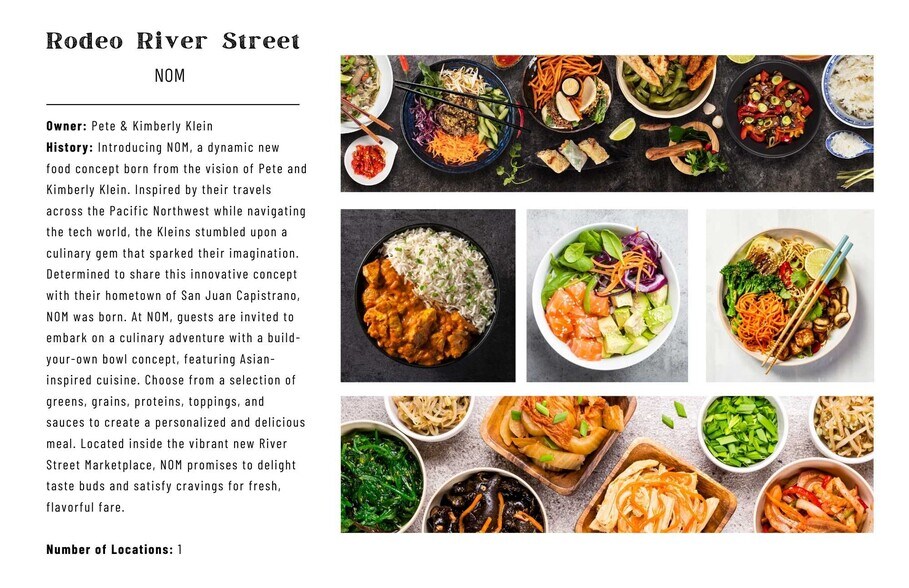 Rodeo River Street

NOM

**Owner:** Pete & Kimberly Klein
**History:** Introducing NOM, a dynamic new food concept born from the vision of Pete and Kimberly Klein. Inspired by their travels across the Pacific Northwest while navigating the tech world, the Kleins stumbled upon a culinary gem that sparked their imagination. Determined to share this innovative concept with their hometown of San Juan Capistrano, NOM was born. At NOM, guests are invited to embark on a culinary adventure with a build-your-own bowl concept, featuring Asian-inspired cuisine. Choose from a selection of greens, grains, proteins, toppings, and sauces to create a personalized and delicious meal. Located inside the vibrant new River Street Marketplace, NOM promises to delight taste buds and satisfy cravings for fresh, flavorful fare.

**Number of Locations:** 1