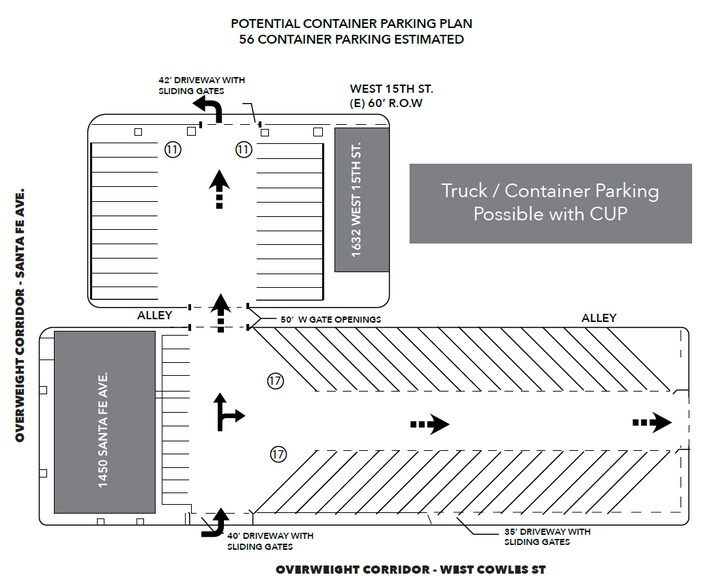 POTENTIAL CONTAINER PARKING PLAN
56 CONTAINER PARKING ESTIMATED

42' DRIVEWAY WITH SLIDING GATES

WEST 15TH ST.
(E) 60' R.O.W

11

11

1632 WEST 15TH ST.

Truck / Container Parking Possible with CUP

OVERWEIGHT CORRIDOR - SANTA FE AVE.

ALLEY

50' W GATE OPENINGS

ALLEY

1450 SANTA FE AVE.

17

17

40' DRIVEWAY WITH SLIDING GATES

35' DRIVEWAY WITH SLIDING GATES

OVERWEIGHT CORRIDOR - WEST COWLES ST