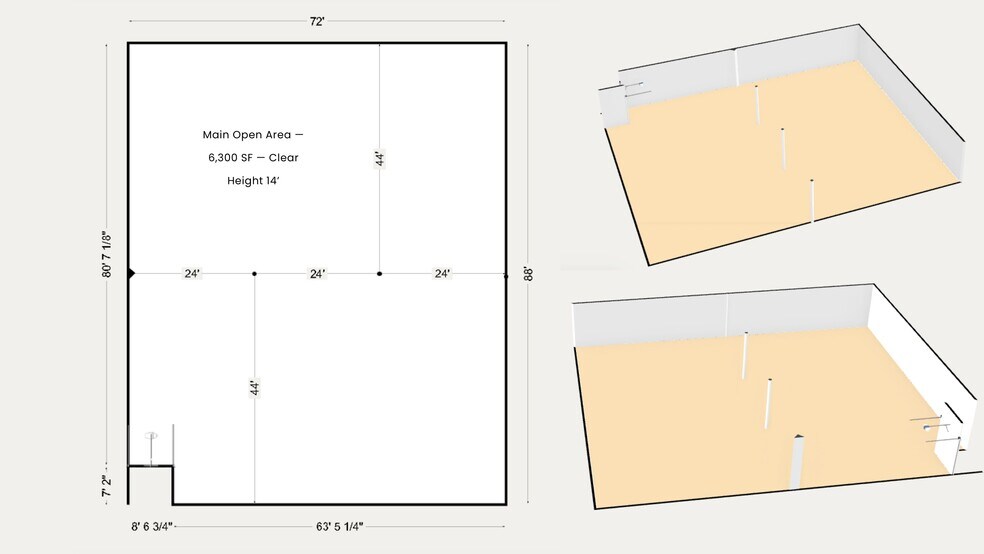 72'

Main Open Area —
6,300 SF — Clear
Height 14'

44'

80' 7 1/8"

24'

24'

24'

88'

44'

7' 2"

8' 6 3/4"

63' 5 1/4"